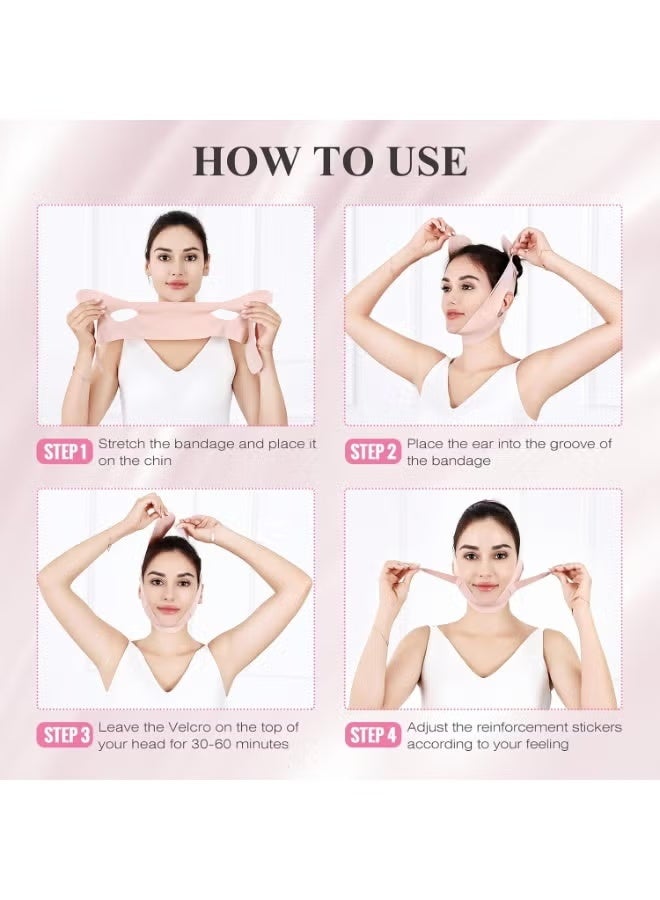 HOW TO USE

STEP 1 Stretch the bandage and place it on the chin

STEP 2 Place the ear into the groove of the bandage

STEP 3 Leave the Velcro on the top of your head for 30-60 minutes

STEP 4 Adjust the reinforcement stickers according to your feeling